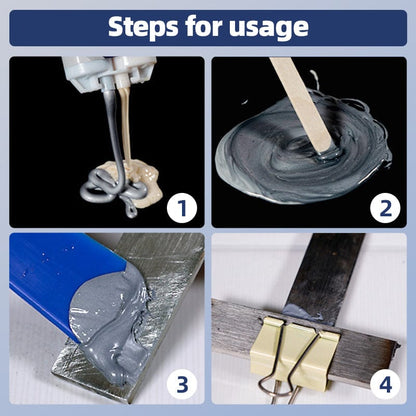 Steps for usage

1

2

3

4